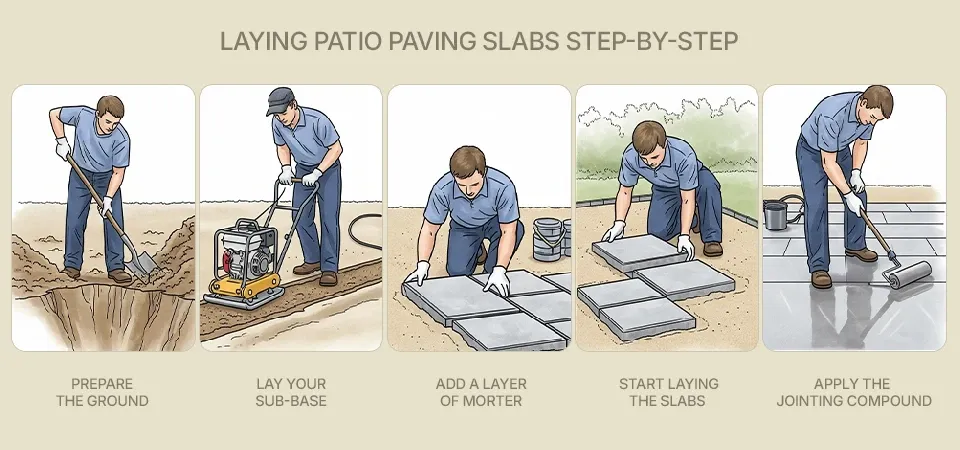 LAYING PATIO PAVING SLABS STEP-BY-STEP

PREPARE THE GROUND

LAY YOUR SUB-BASE

ADD A LAYER OF MORTER

START LAYING THE SLABS

APPLY THE JOINTING COMPOUND